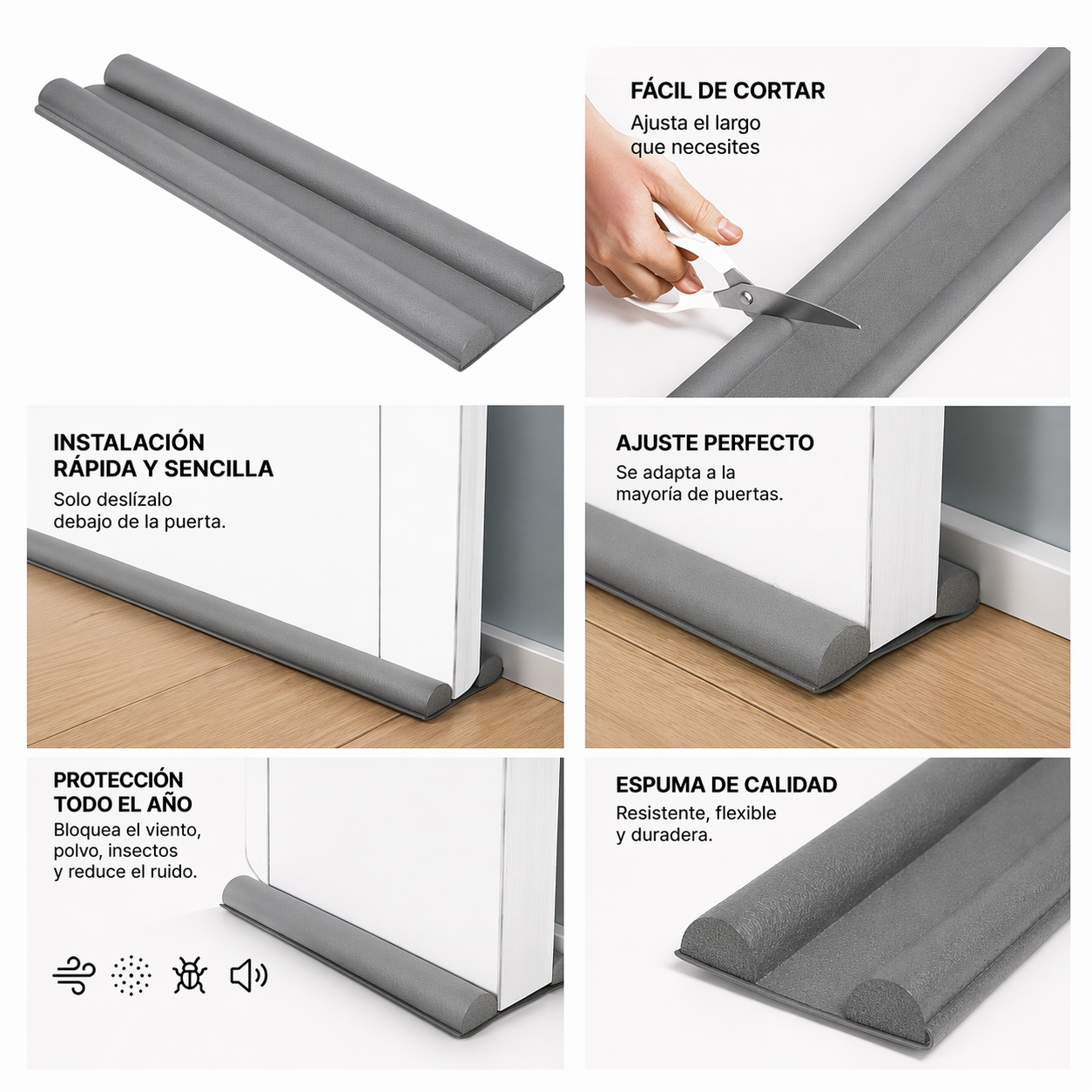 FÁCIL DE CORTAR
Ajusta el largo que necesites

INSTALACIÓN RÁPIDA Y SENCILLA
Solo deslízalo debajo de la puerta.

AJUSTE PERFECTO
Se adapta a la mayoría de puertas.

PROTECCIÓN TODO EL AÑO
Bloquea el viento, polvo, insectos y reduce el ruido.

ESPUMA DE CALIDAD
Resistente, flexible y duradera.