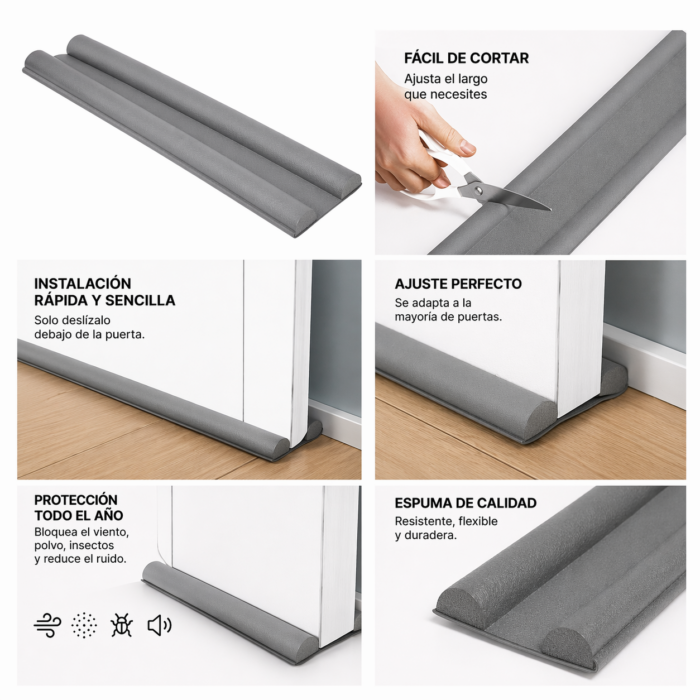 FÁCIL DE CORTAR
Ajusta el largo que necesites

INSTALACIÓN RÁPIDA Y SENCILLA
Solo deslízalo debajo de la puerta.

AJUSTE PERFECTO
Se adapta a la mayoría de puertas.

PROTECCIÓN TODO EL AÑO
Bloquea el viento, polvo, insectos y reduce el ruido.

ESPUMA DE CALIDAD
Resistente, flexible y duradera.