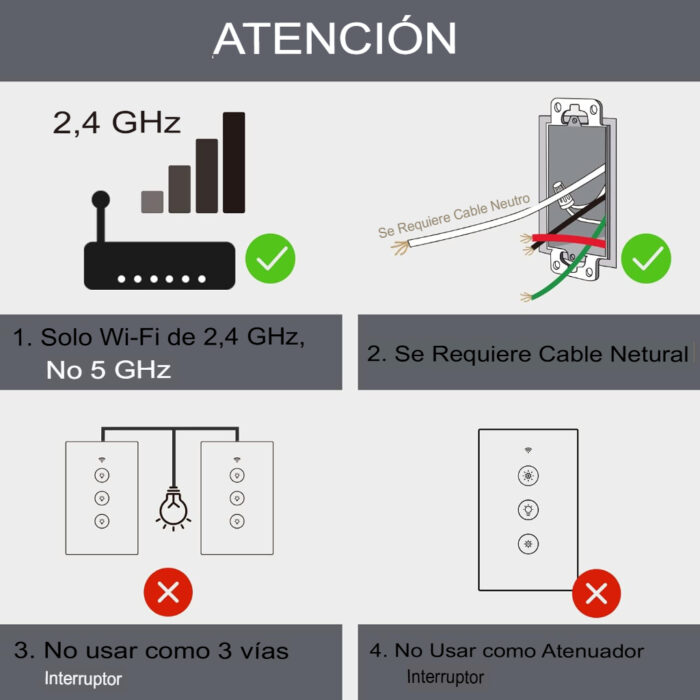 ATENCIÓN

2,4 GHz

Se Requiere Cable Neutro

1. Solo Wi-Fi de 2,4 GHz, No 5 GHz

2. Se Requiere Cable Netural

3. No usar como 3 vías Interruptor

4. No Usar como Atenuador Interruptor