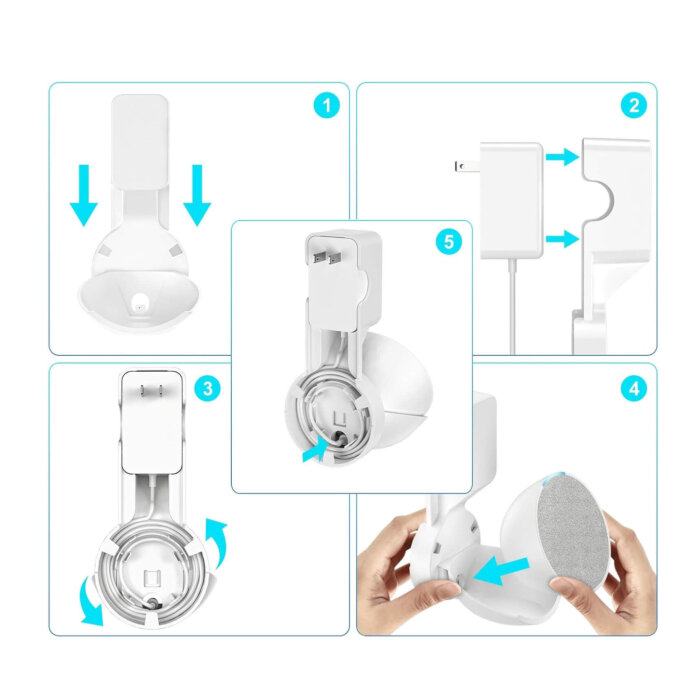 1

2

5

3

4